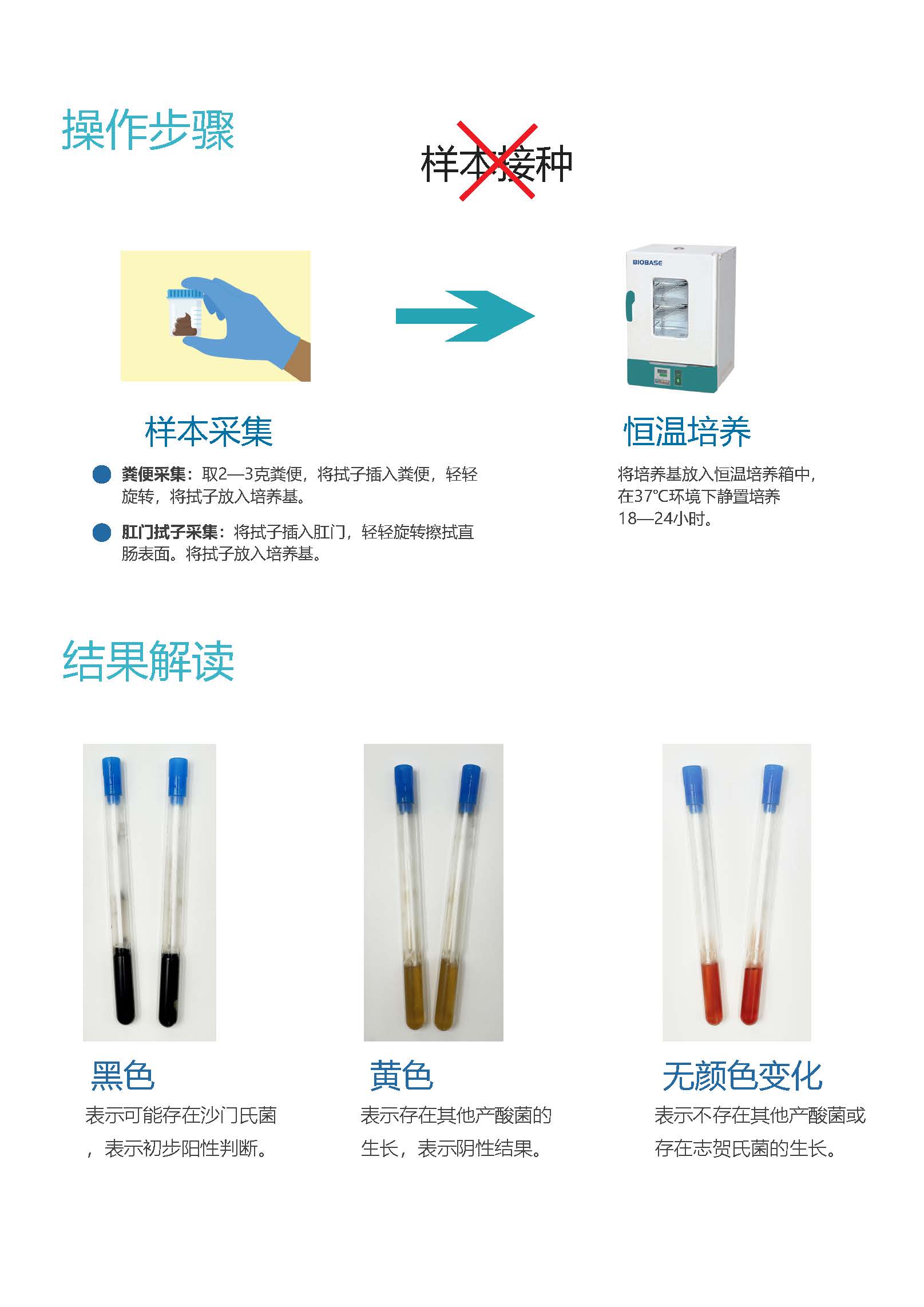 操作步骤

样本接种

BIOBASE

样本采集

粪便采集：取2—3克粪便，将拭子插入粪便，轻轻旋转，将拭子放入培养基。

肛门拭子采集：将拭子插入肛门，轻轻旋转擦拭直肠表面。将拭子放入培养基。

恒温培养

将培养基放入恒温培养箱中，在37℃环境下静置培养18—24小时。

结果解读

黑色

表示可能存在沙门氏菌，表示初步阳性判断。

黄色

表示存在其他产酸菌的生长，表示阴性结果。

无颜色变化

表示不存在其他产酸菌或存在志贺氏菌的生长。